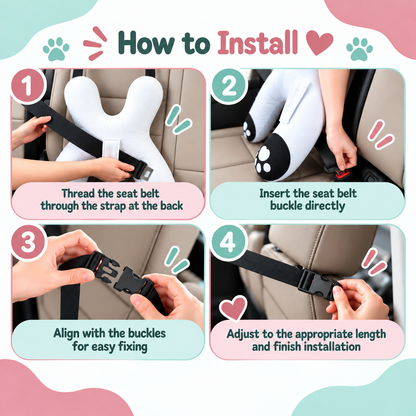 How to Install

1

Thread the seat belt through the strap at the back

2

Insert the seat belt buckle directly

3

Align with the buckles for easy fixing

4

Adjust to the appropriate length and finish installation